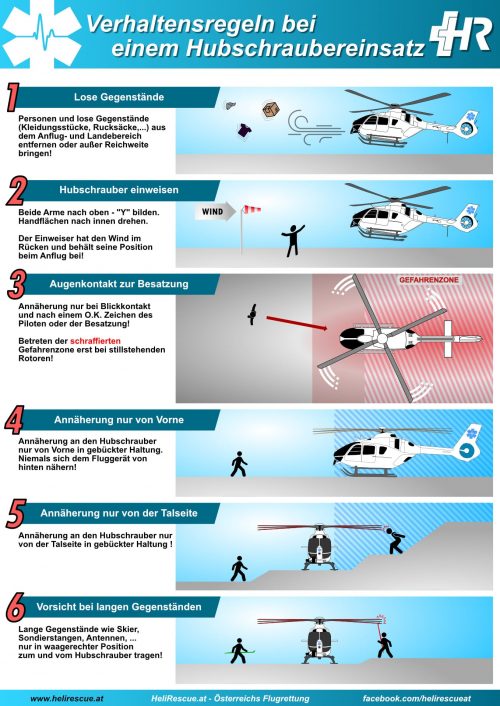 Verhaltensregeln bei einem Hubschraubereinsatz

HR

1 Lose Gegenstände

Personen und lose Gegenstände (Kleidungsstücke, Rucksäcke,...) aus dem Anflug- und Landebereich entfernen oder außer Reichweite bringen!

2 Hubschrauber einweisen

Beide Arme nach oben - "Y" bilden. Handflächen nach innen drehen.

Der Einweiser hat den Wind im Rücken und behält seine Position beim Anflug bei!

WIND

3 Augenkontakt zur Besatzung

Annäherung nur bei Blickkontakt und nach einem O.K. Zeichen des Piloten oder der Besatzung!

Betreten der schraffierten Gefahrenzone erst bei stillstehenden Rotoren!

GEFAHRENZONE

4 Annäherung nur von Vorne

Annäherung an den Hubschrauber nur von Vorne in gebückter Haltung. Niemals sich dem Fluggerät von hinten nähern!

5 Annäherung nur von der Talseite

Annäherung an den Hubschrauber nur von der Talseite in gebückter Haltung !

6 Vorsicht bei langen Gegenständen

Lange Gegenstände wie Skier, Sondierstangen, Antennen, ... nur in waagerechter Position zum und vom Hubschrauber tragen!

www.helirescue.at HeliRescue.at - Österreichs Flugrettung facebook.com/helirescueat